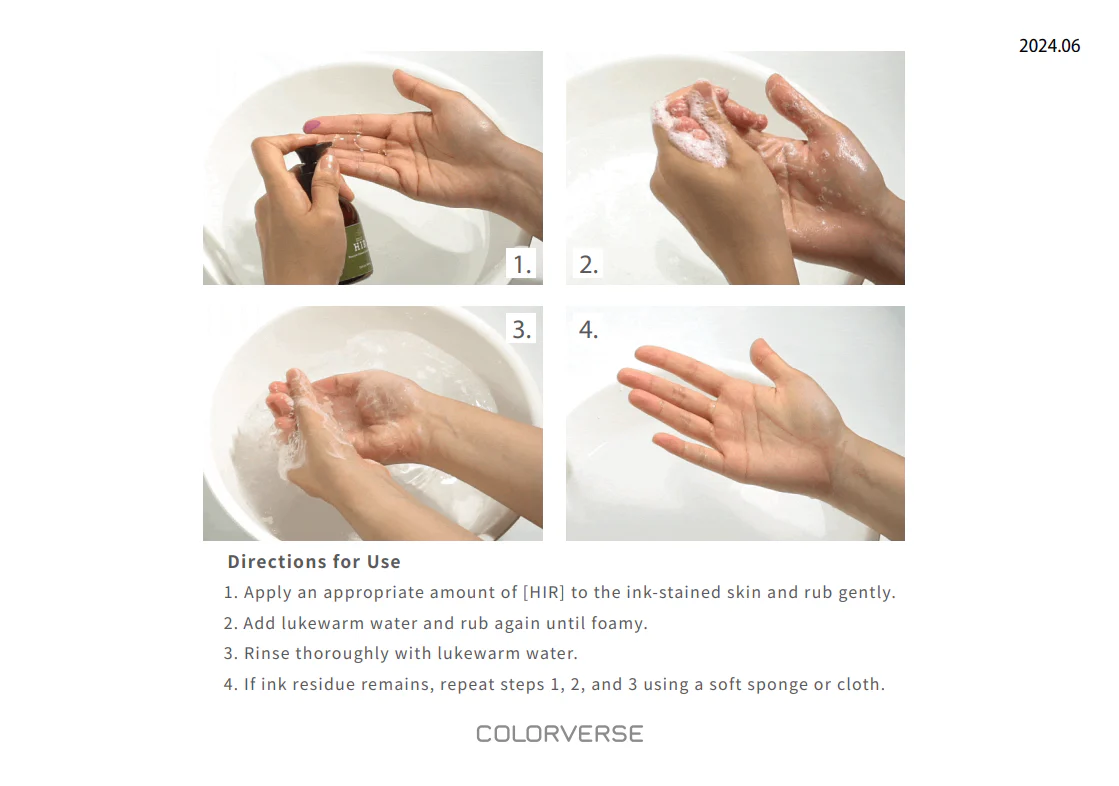 2024.06

HIR

1.

2.

3.

4.

Directions for Use

1. Apply an appropriate amount of [HIR] to the ink-stained skin and rub gently.
2. Add lukewarm water and rub again until foamy.
3. Rinse thoroughly with lukewarm water.
4. If ink residue remains, repeat steps 1, 2, and 3 using a soft sponge or cloth.

COLORVERSE